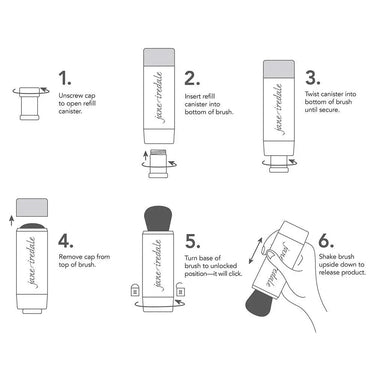 1.
Unscrew cap to open refill canister.

jane iredale

2.
Insert refill canister into bottom of brush.

jane iredale

3.
Twist canister into bottom of brush until secure.

jane iredale

4.
Remove cap from top of brush.

jane iredale

5.
Turn base of brush to unlocked position—it will click.

jane iredale

6.
Shake brush upside down to release product.